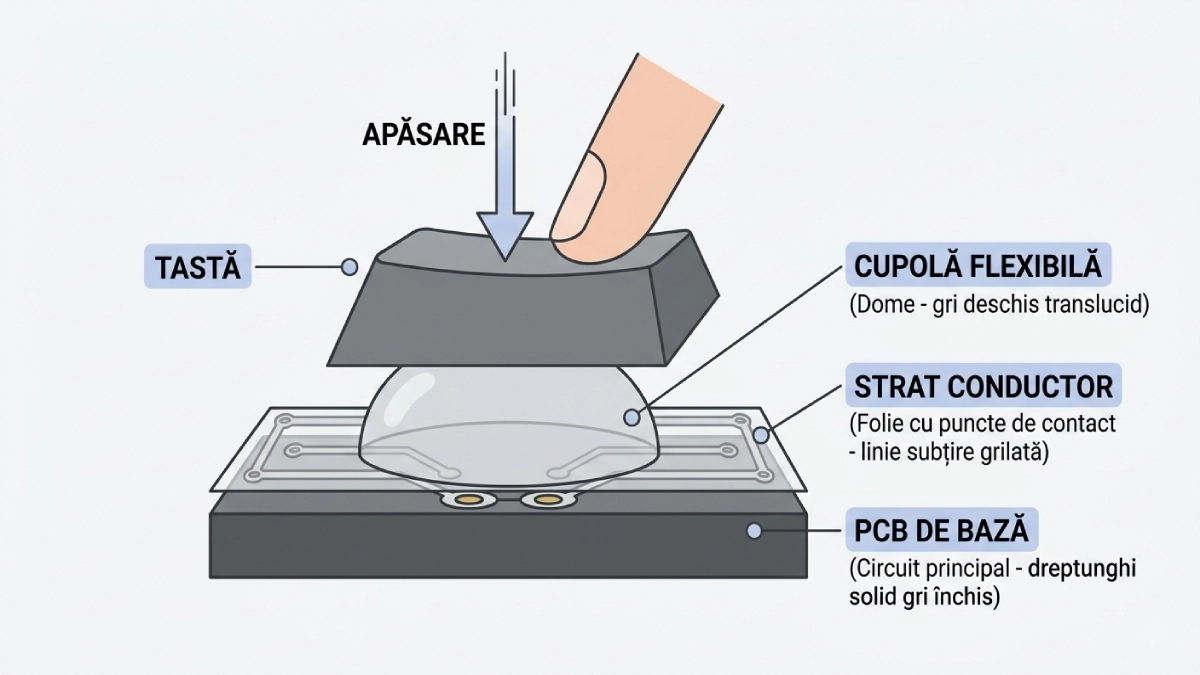 APĂSARE

TASTĂ

CUPOLĂ FLEXIBILĂ
(Dome - gri deschis translucid)

STRAT CONDUCTOR
(Folie cu puncte de contact - linie subțire grilată)

PCB DE BAZĂ
(Circuit principal - dreptunghi solid gri închis)